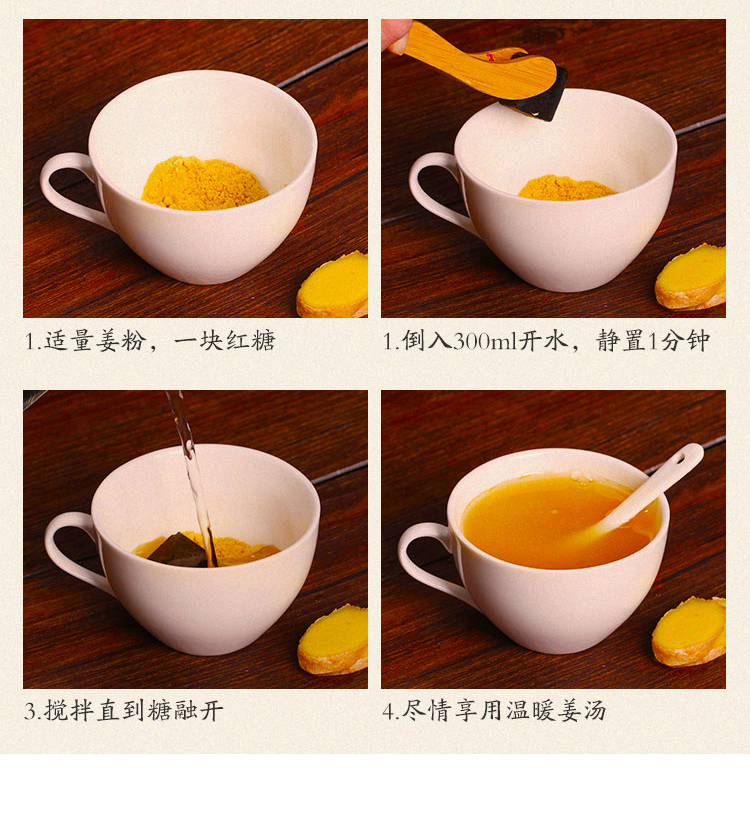 1.适量姜粉，一块红糖

1.倒入300ml开水，静置1分钟

3.搅拌直到糖融开

4.尽情享用温暖姜汤