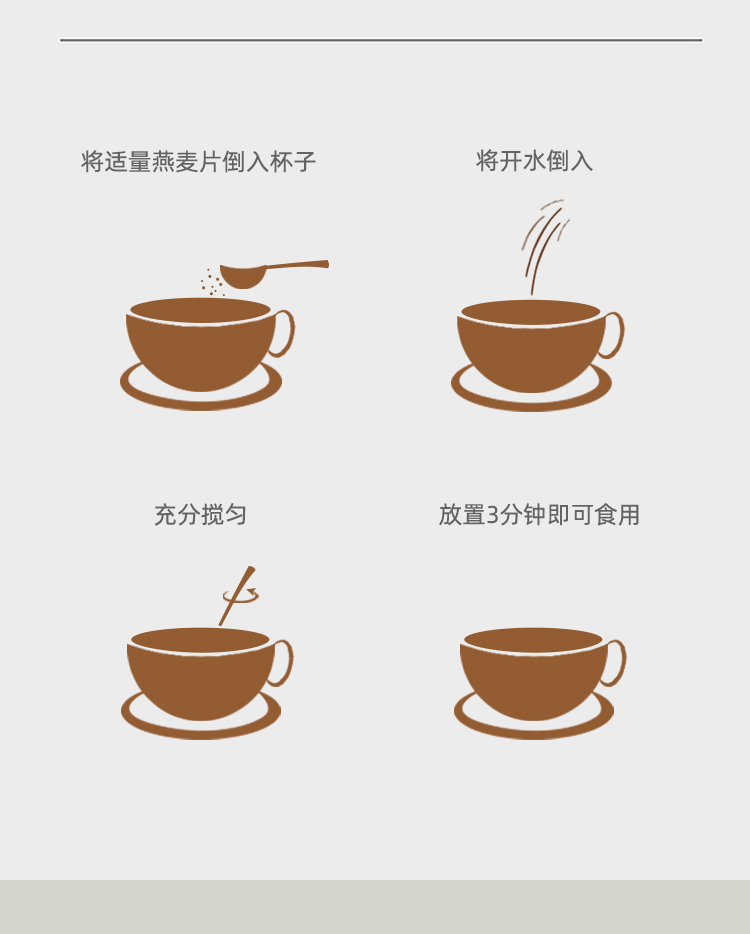 将适量燕麦片倒入杯子

将开水倒入

充分搅匀

放置3分钟即可食用